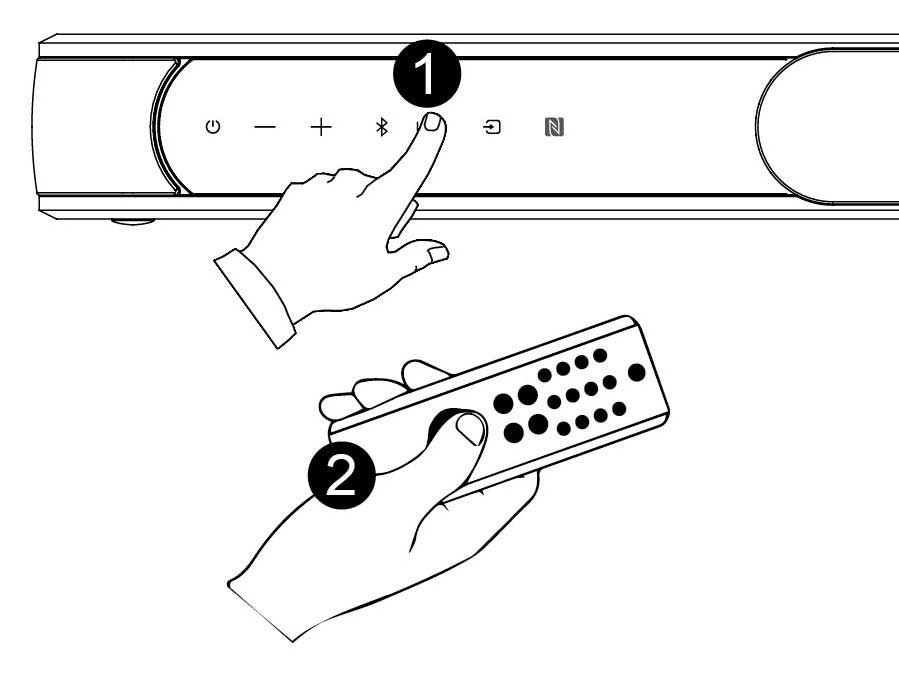 1

2